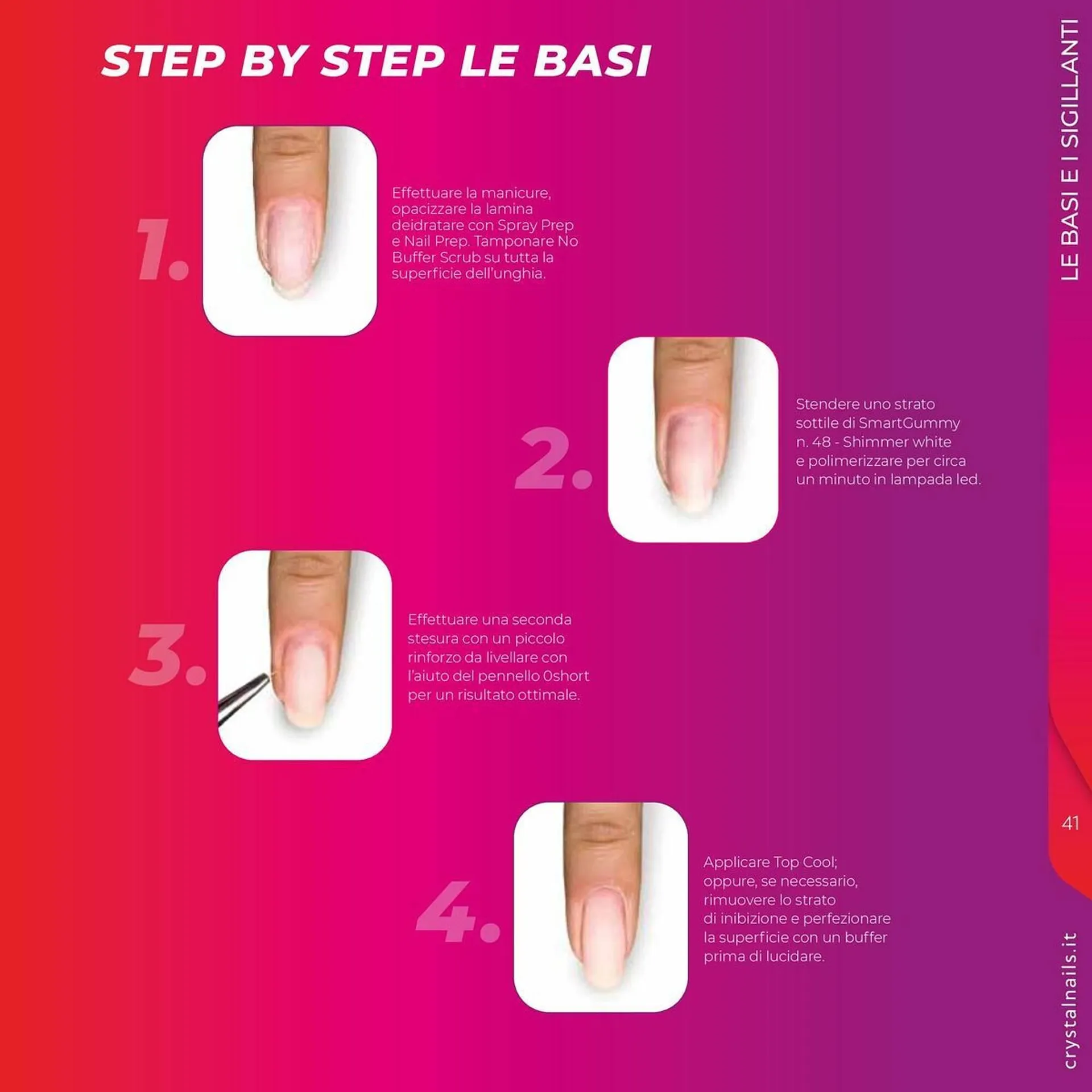 STEP BY STEP LE BASI

1.

Effettuare la manicure, opacizzare la lamina deidratare con Spray Prep e Nail Prep. Tamponare No Buffer Scrub su tutta la superficie dell'unghia.

2.

Stendere uno strato sottile di SmartGummy n. 48 - Shimmer white e polimerizzare per circa un minuto in lampada led.

3.

Effettuare una seconda stesura con un piccolo rinforzo da livellare con l'aiuto del pennello 0short per un risultato ottimale.

4.

Applicare Top Cool; oppure, se necessario, rimuovere lo strato di inibizione e perfezionare la superficie con un buffer prima di lucidare.

LE BASI E I SIGILLANTI

41

crystalnails.it