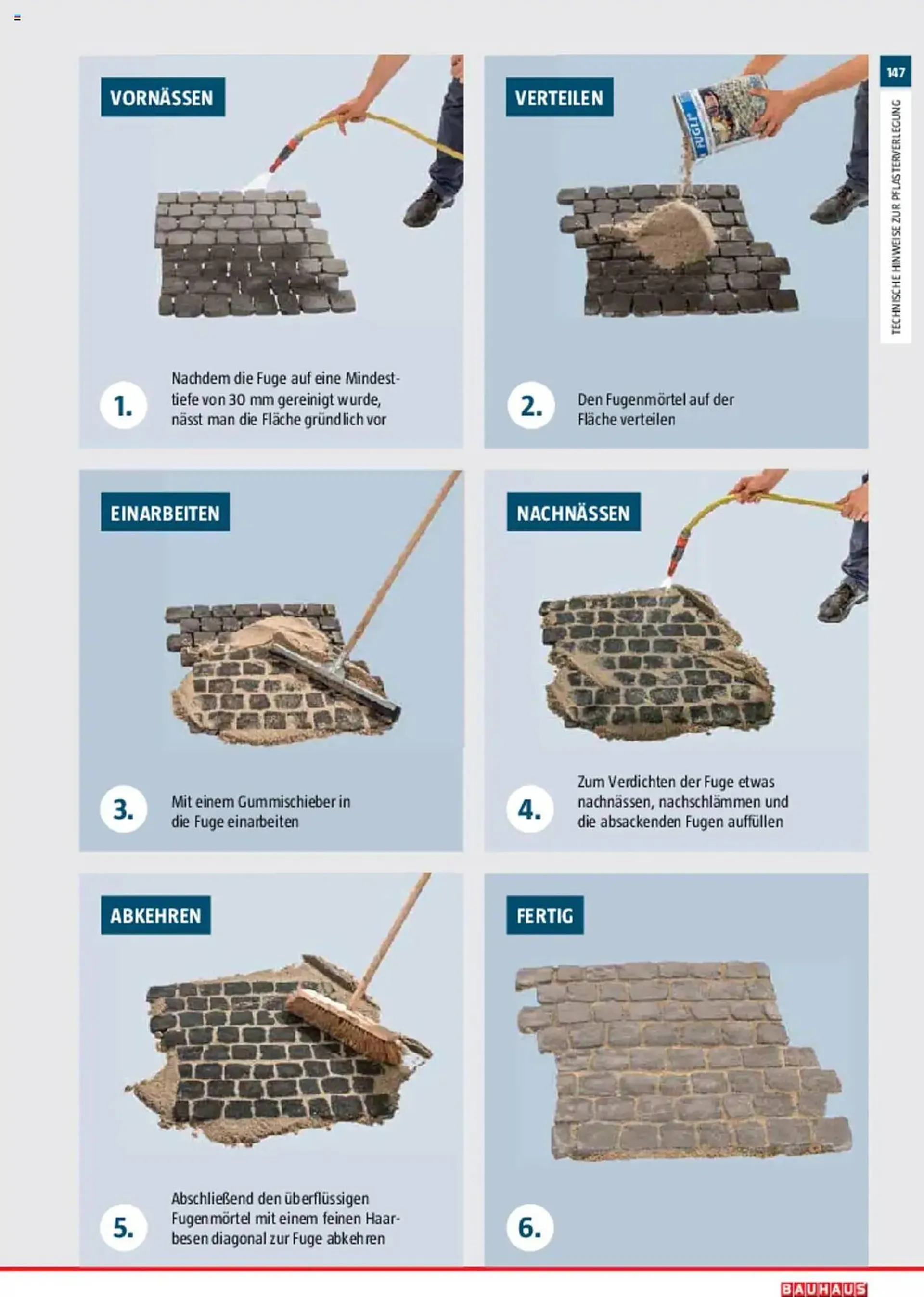 147

TECHNISCHE HINWEISE ZUR PFLASTERVERLEGUNG

VORNÄSSEN

1. Nachdem die Fuge auf eine Mindesttiefe von 30 mm gereinigt wurde, nässt man die Fläche gründlich vor

VERTEILEN

FUGLI

2. Den Fugenmörtel auf der Fläche verteilen

EINARBEITEN

3. Mit einem Gummischieber in die Fuge einarbeiten

NACHNÄSSEN

4. Zum Verdichten der Fuge etwas nachnässen, nachschlämmen und die absackenden Fugen auffüllen

ABKEHREN

5. Abschließend den überflüssigen Fugenmörtel mit einem feinen Haarbesen diagonal zur Fuge abkehren

FERTIG

6.

BAUHAUS